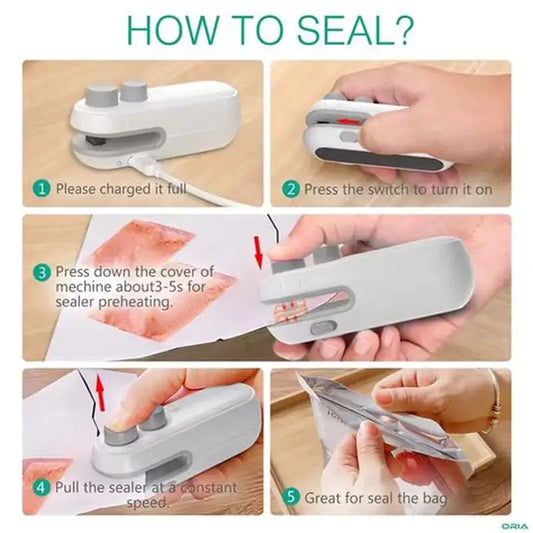 HOW TO SEAL?

1 Please charged it full

2 Press the switch to turn it on

3 Press down the cover of mechine about3-5s for sealer preheating.

4 Pull the sealer at a constant speed.

5 Great for seal the bag

ORIA