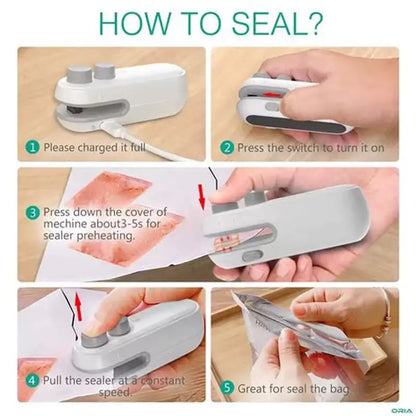 HOW TO SEAL?

1 Please charged it full

2 Press the switch to turn it on

3 Press down the cover of mechine about3-5s for sealer preheating.

4 Pull the sealer at a constant speed.

5 Great for seal the bag

ORIA