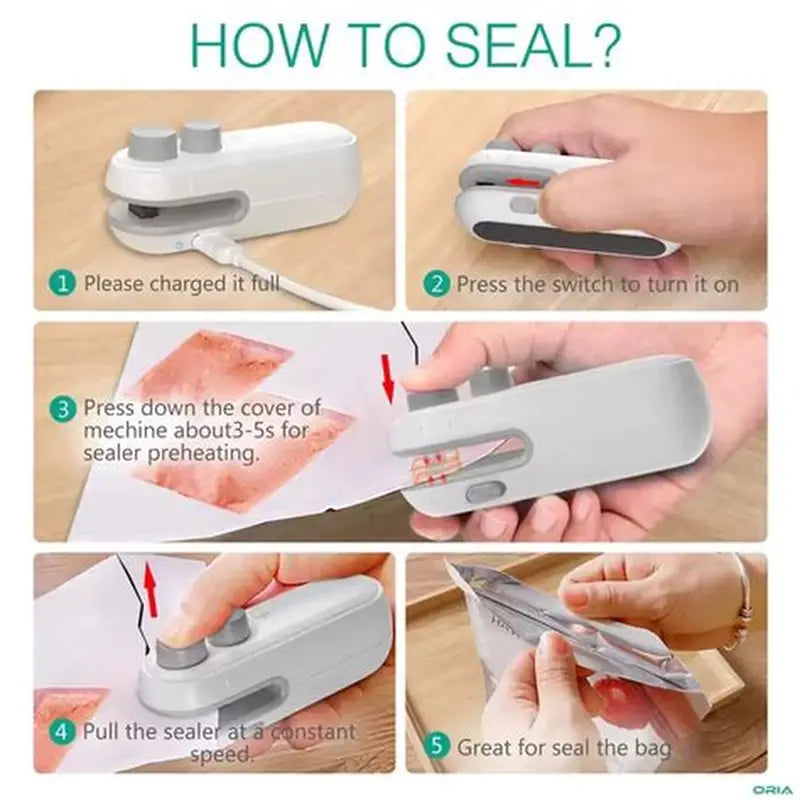 HOW TO SEAL?

1 Please charged it full

2 Press the switch to turn it on

3 Press down the cover of mechine about3-5s for sealer preheating.

4 Pull the sealer at a constant speed.

5 Great for seal the bag

ORIA